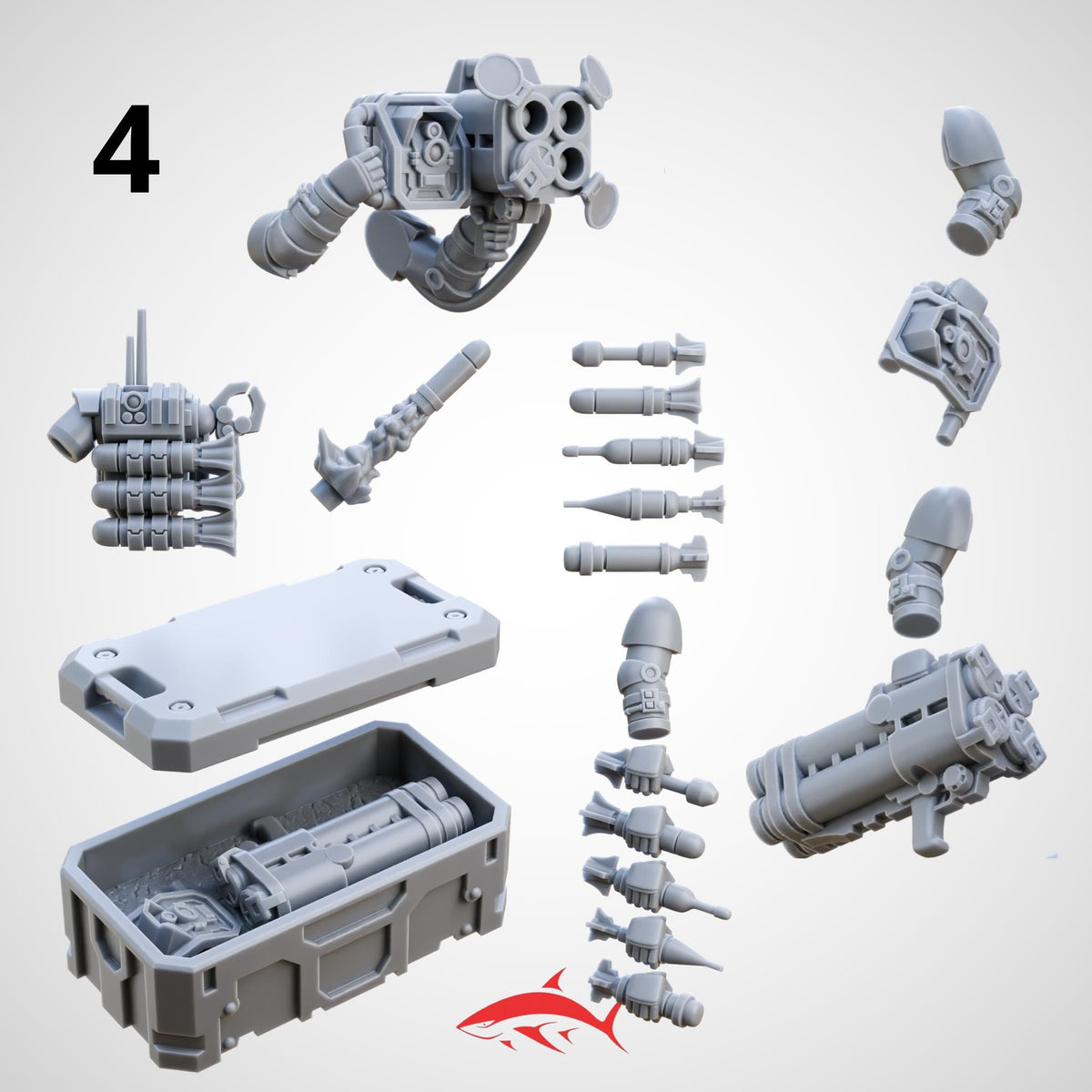 4